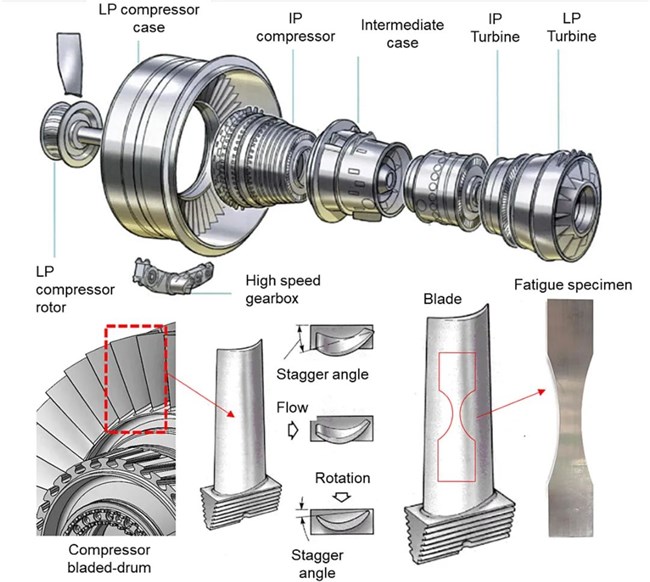 LP compressor case

IP compressor

Intermediate case

IP Turbine

LP Turbine

LP compressor rotor

High speed gearbox

Blade

Fatigue specimen

Stagger angle

Flow

Rotation

Stagger angle

Compressor bladed-drum