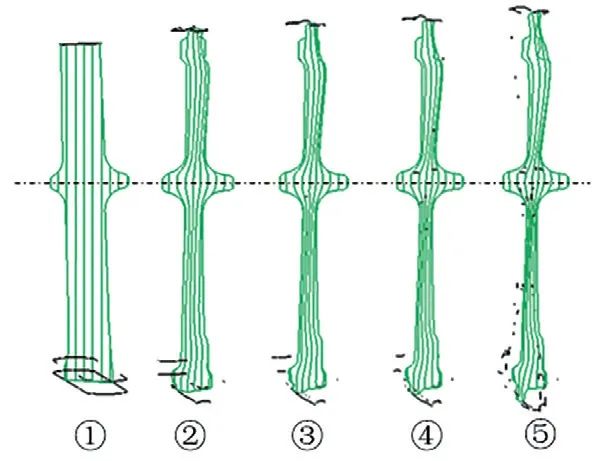 ① ② ③ ④ ⑤