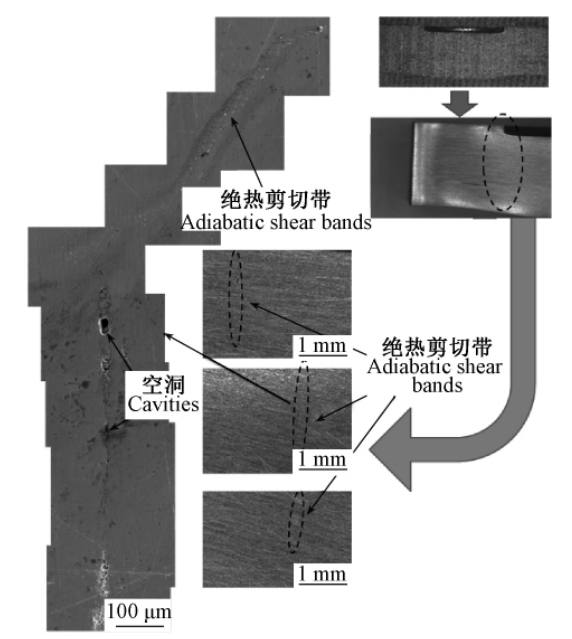 绝热剪切带
Adiabatic shear bands

1 mm

绝热剪切带
Adiabatic shear bands

空洞
Cavities

1 mm

1 mm

100 μm