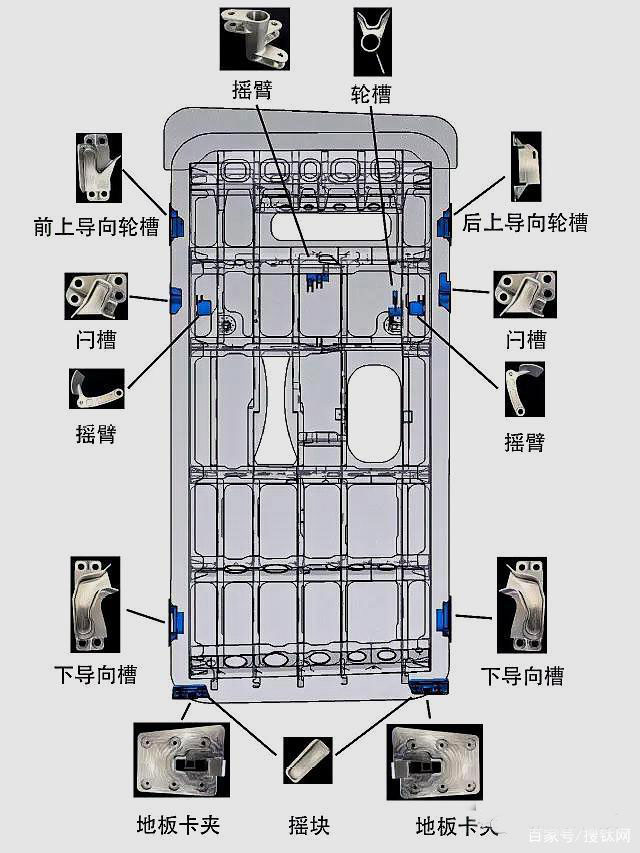 摇臂

轮槽

前上导向轮槽

后上导向轮槽

闩槽

闩槽

摇臂

摇臂

下导向槽

下导向槽

地板卡夹

摇块

地板卡夹

百家号/搜钛网